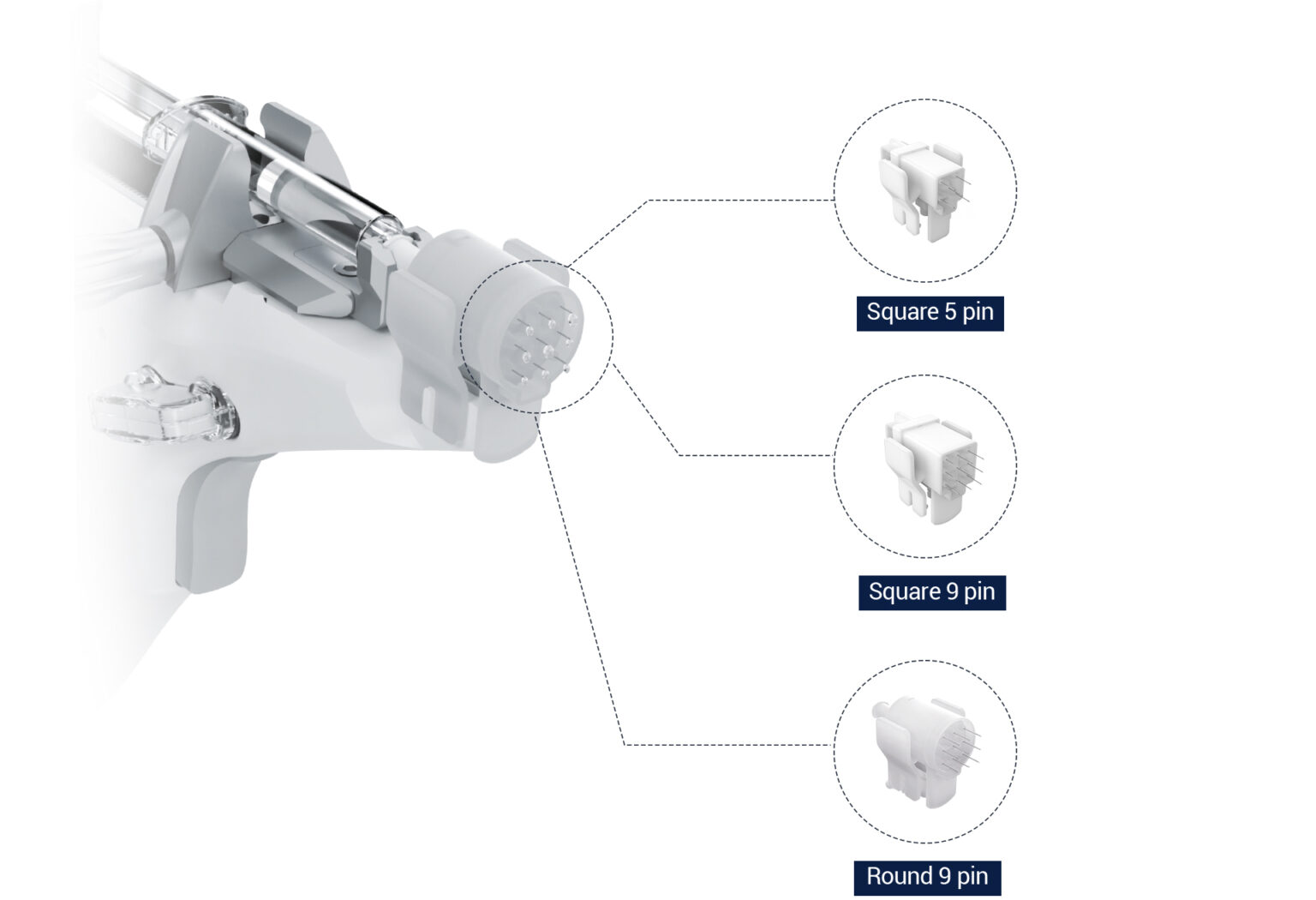 Square 5 pin

Square 9 pin

Round 9 pin